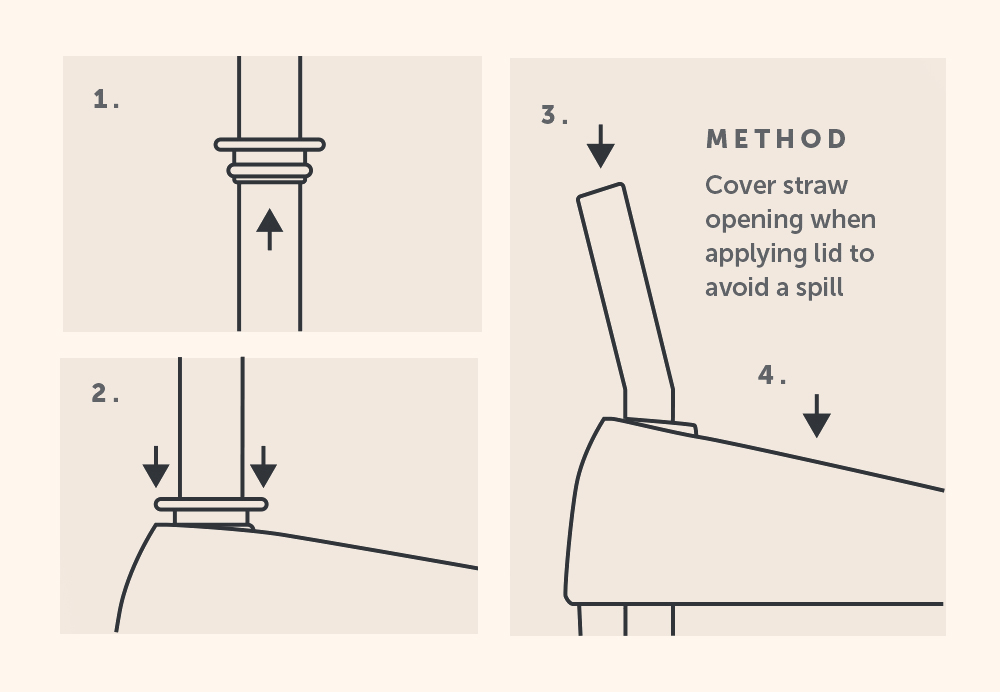 1.

2.

3.

METHOD

Cover straw opening when applying lid to avoid a spill

4.